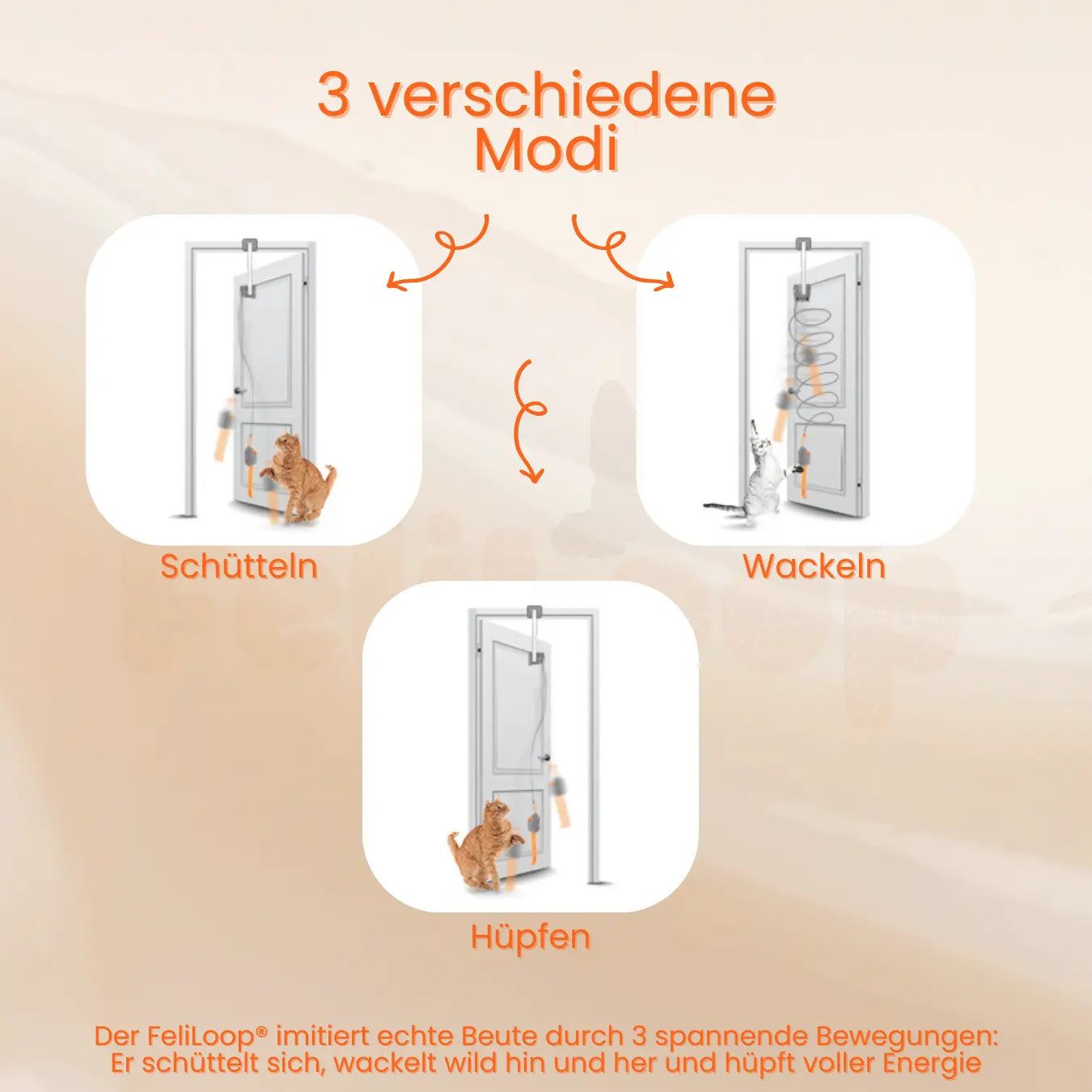 3 verschiedene Modi

Schütteln

Wackeln

Hüpfen

Der FeliLoop® imitiert echte Beute durch 3 spannende Bewegungen: Er schüttelt sich, wackelt wild hin und her und hüpft voller Energie